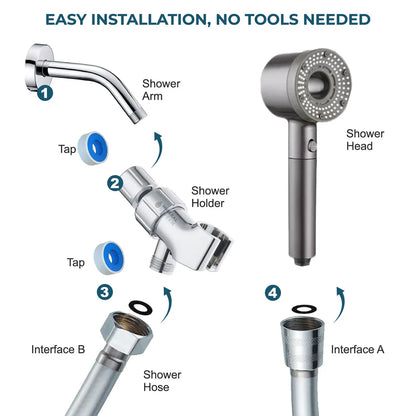 EASY INSTALLATION, NO TOOLS NEEDED

1

Shower Arm

Tap

2

Shower Holder

Tap

3

Interface B

Shower Hose

Shower Head

4

Interface A