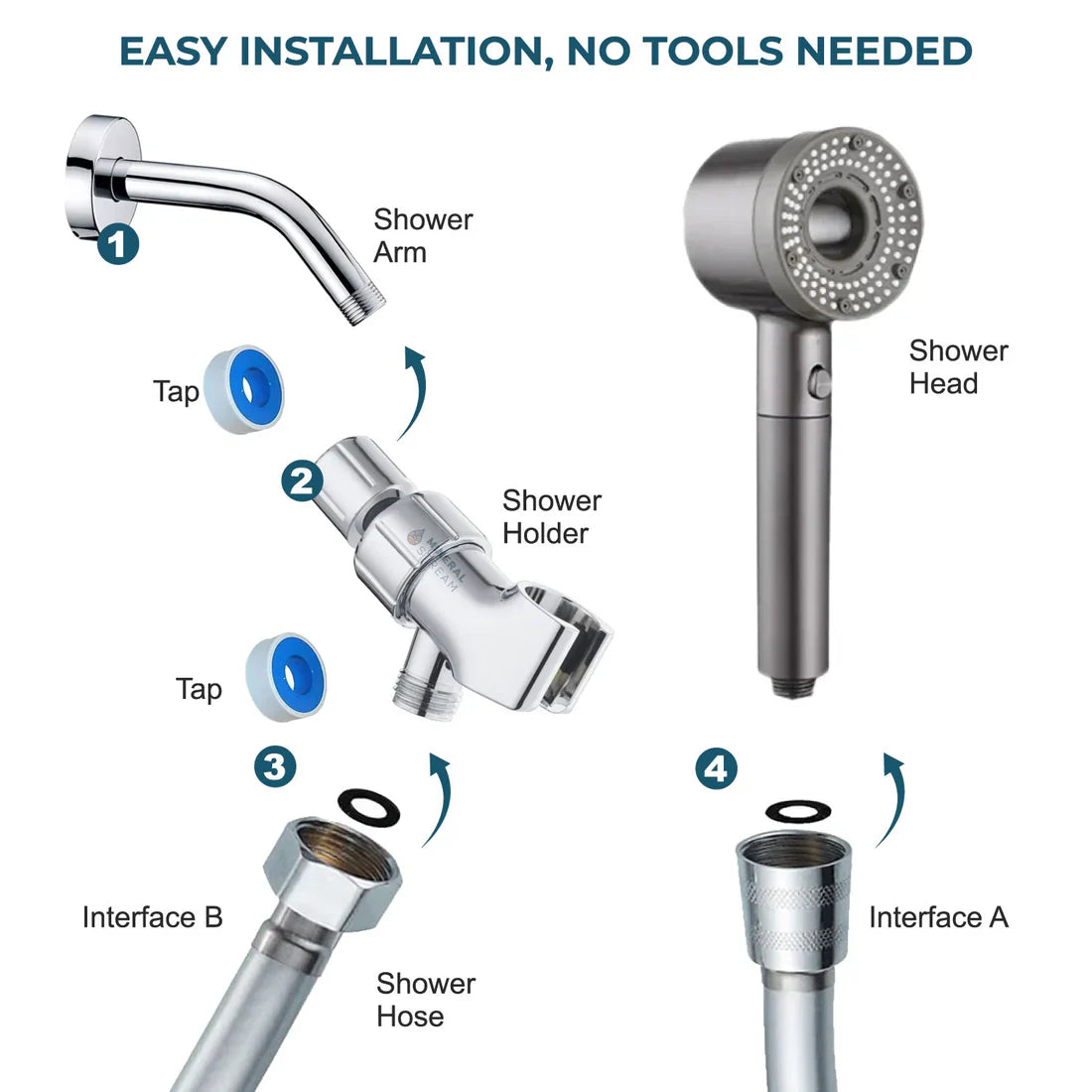 EASY INSTALLATION, NO TOOLS NEEDED

1

Shower Arm

Tap

2

Shower Holder

MINERAL STREAM

Tap

3

Interface B

Shower Hose

Shower Head

4

Interface A