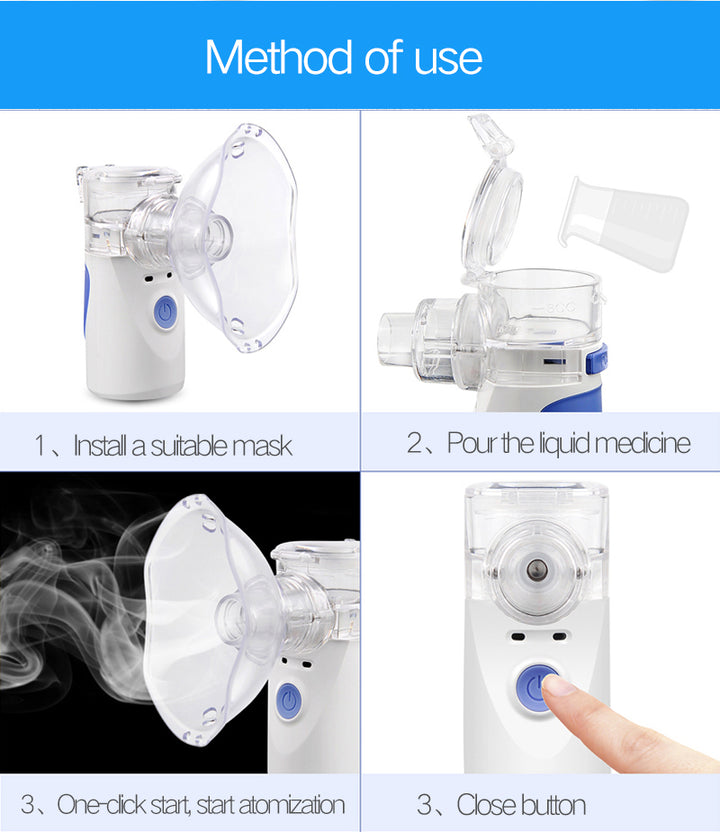 Method of use

1、Install a suitable mask

2、Pour the liquid medicine

3、One-click start, start atomization

3、Close button