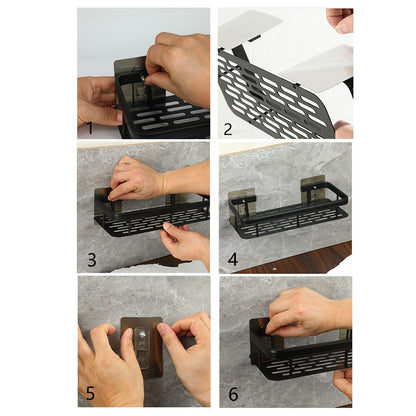 1

2

3

4

5

6