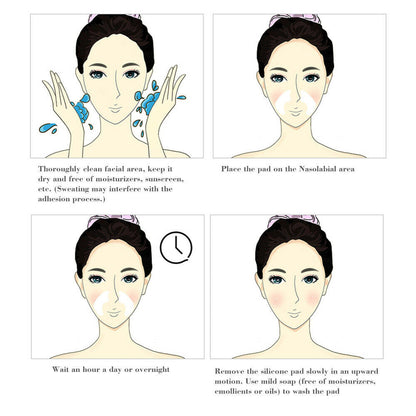 Thoroughly clean facial area, keep it dry and free of moisturizers, sunscreen, etc. (Sweating may interfere with the adhesion process.)

Place the pad on the Nasolabial area

Wait an hour a day or overnight

Remove the silicone pad slowly in an upward motion. Use mild soap (free of moisturizers, emollients or oils) to wash the pad