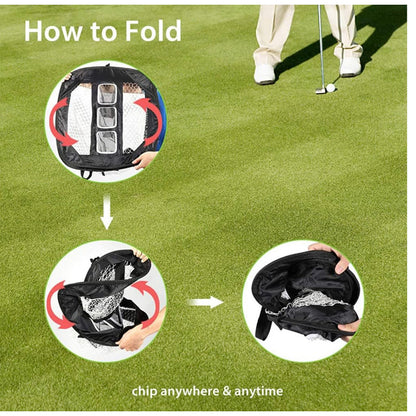 How to Fold

chip anywhere & anytime