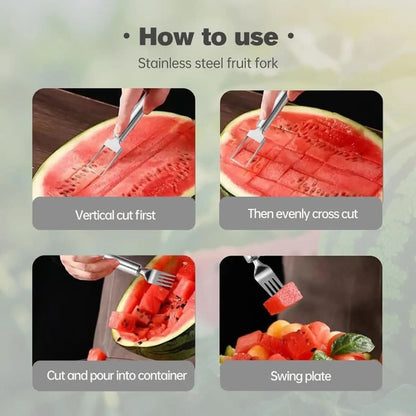 · How to use ·

Stainless steel fruit fork

Vertical cut first

Then evenly cross cut

Cut and pour into container

Swing plate