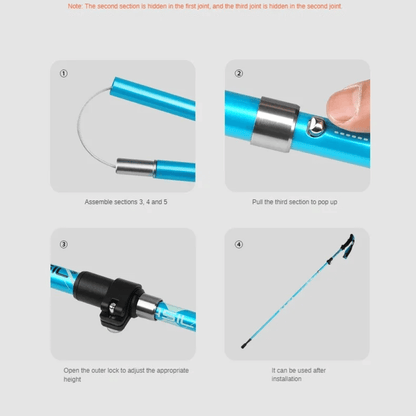 Note: The second section is hidden in the first joint, and the third joint is hidden in the second joint.

①

Assemble sections 3, 4 and 5

②

Pull the third section to pop up

③

Open the outer lock to adjust the appropriate height

④

It can be used after installation