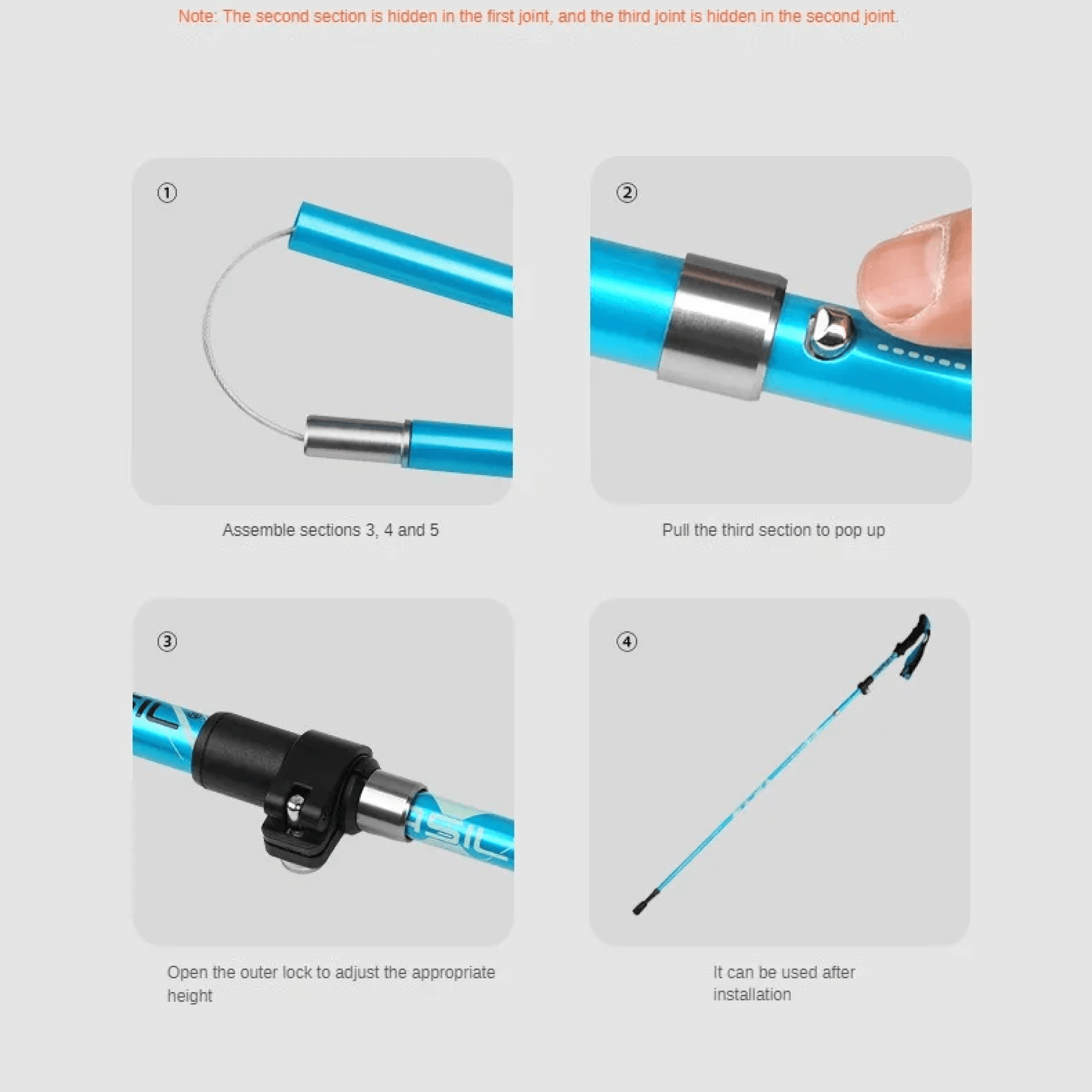 Note: The second section is hidden in the first joint, and the third joint is hidden in the second joint.

①

Assemble sections 3, 4 and 5

②

Pull the third section to pop up

③

Open the outer lock to adjust the appropriate height

④

It can be used after installation