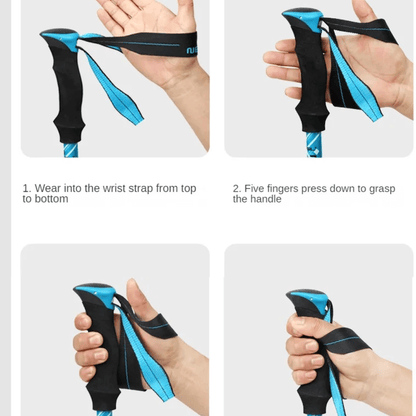 1. Wear into the wrist strap from top to bottom

2. Five fingers press down to grasp the handle