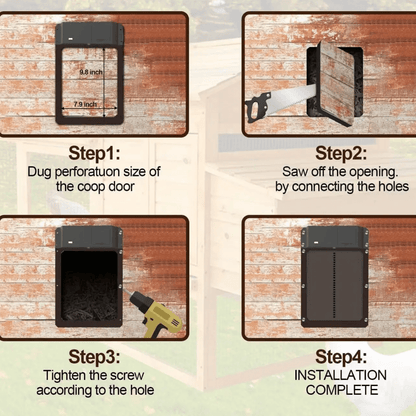 9.8 inch

7.9 inch

Step1:
Dug perforatuon size of the coop door

Step2:
Saw off the opening. by connecting the holes

Step3:
Tighten the screw according to the hole

Step4:
INSTALLATION COMPLETE