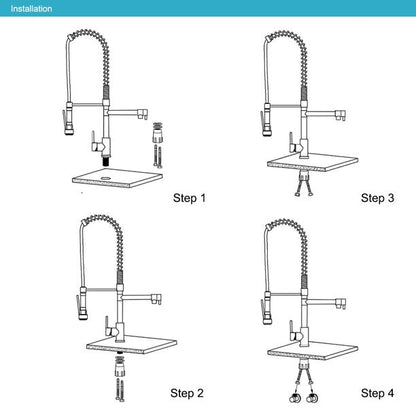 Installation

Step 1

Step 3

Step 2

Step 4