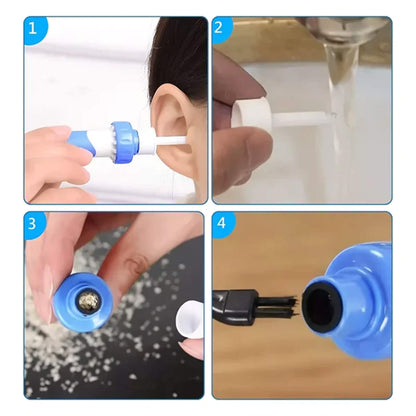 1
2
3
4