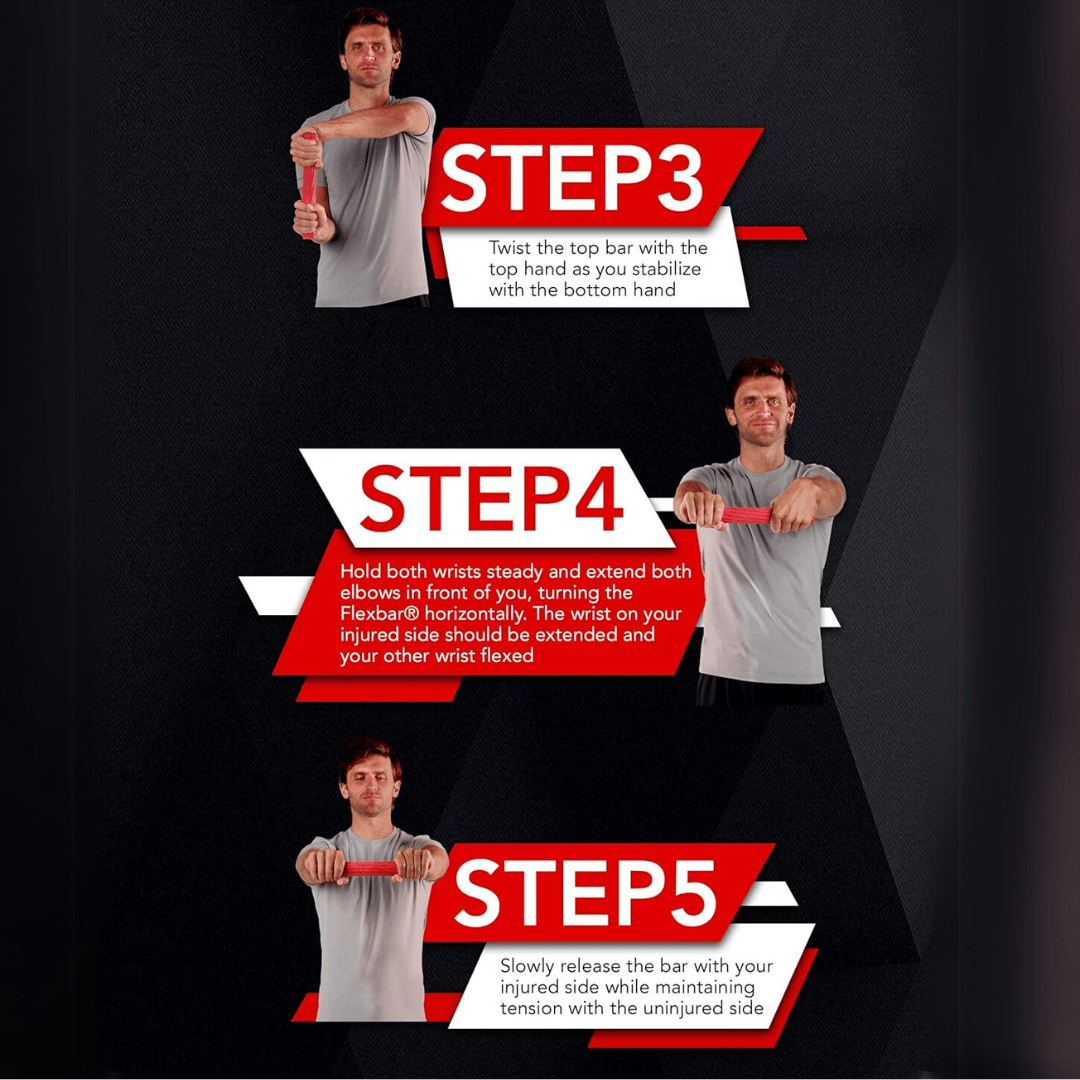 STEP3

Twist the top bar with the top hand as you stabilize with the bottom hand

STEP4

Hold both wrists steady and extend both elbows in front of you, turning the Flexbar® horizontally. The wrist on your injured side should be extended and your other wrist flexed

STEP5

Slowly release the bar with your injured side while maintaining tension with the uninjured side