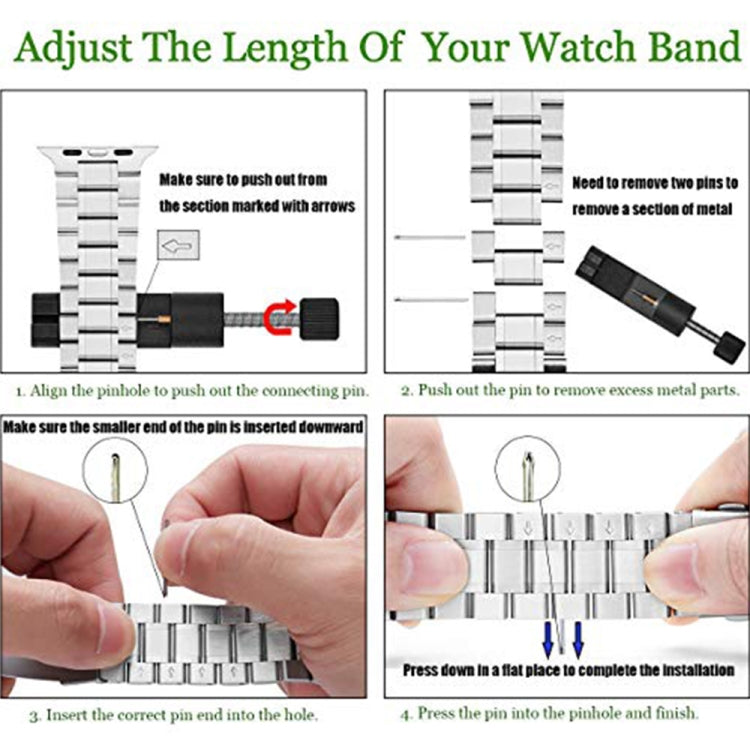 Adjust The Length Of Your Watch Band

Make sure to push out from the section marked with arrows

1. Align the pinhole to push out the connecting pin.

Need to remove two pins to remove a section of metal

2. Push out the pin to remove excess metal parts.

Make sure the smaller end of the pin is inserted downward

3. Insert the correct pin end into the hole.

Press down in a flat place to complete the installation

4. Press the pin into the pinhole and finish.