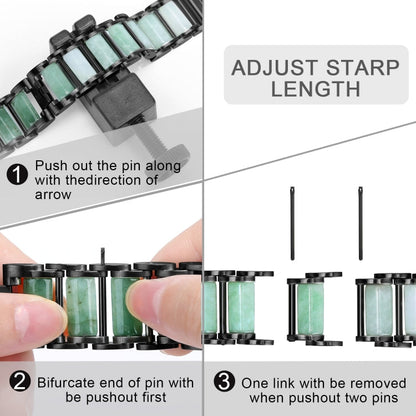 ADJUST STARP LENGTH

1 Push out the pin along with thedirection of arrow

2 Bifurcate end of pin with be pushout first

3 One link with be removed when pushout two pins