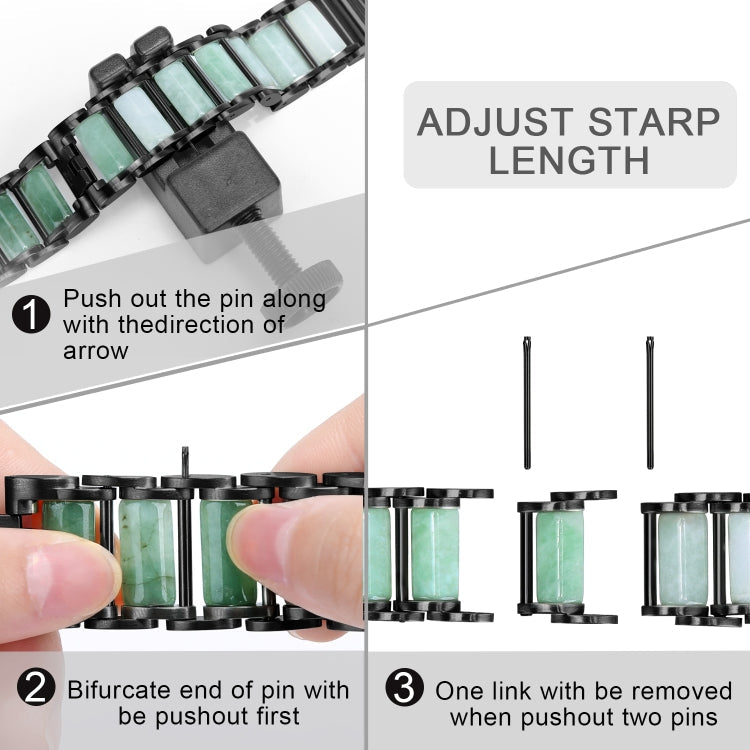 ADJUST STARP LENGTH

1 Push out the pin along with thedirection of arrow

2 Bifurcate end of pin with be pushout first

3 One link with be removed when pushout two pins