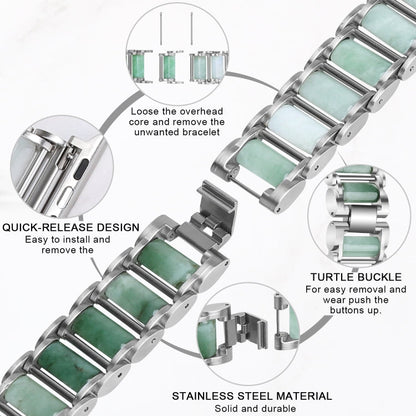 Loose the overhead core and remove the unwanted bracelet

QUICK-RELEASE DESIGN
Easy to install and remove the

TURTLE BUCKLE
For easy removal and wear push the buttons up.

STAINLESS STEEL MATERIAL
Solid and durable