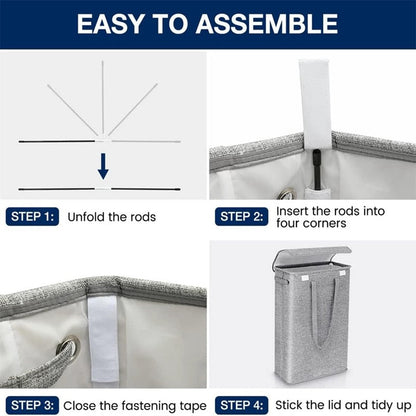 EASY TO ASSEMBLE

STEP 1: Unfold the rods

STEP 2: Insert the rods into four corners

STEP 3: Close the fastening tape

STEP 4: Stick the lid and tidy up