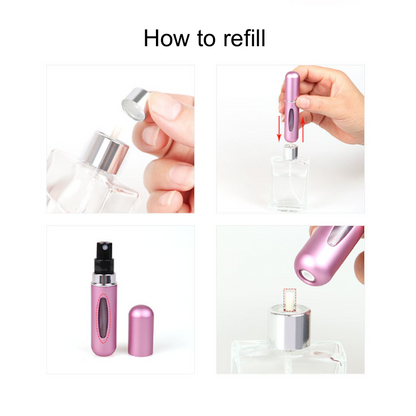 How to refill