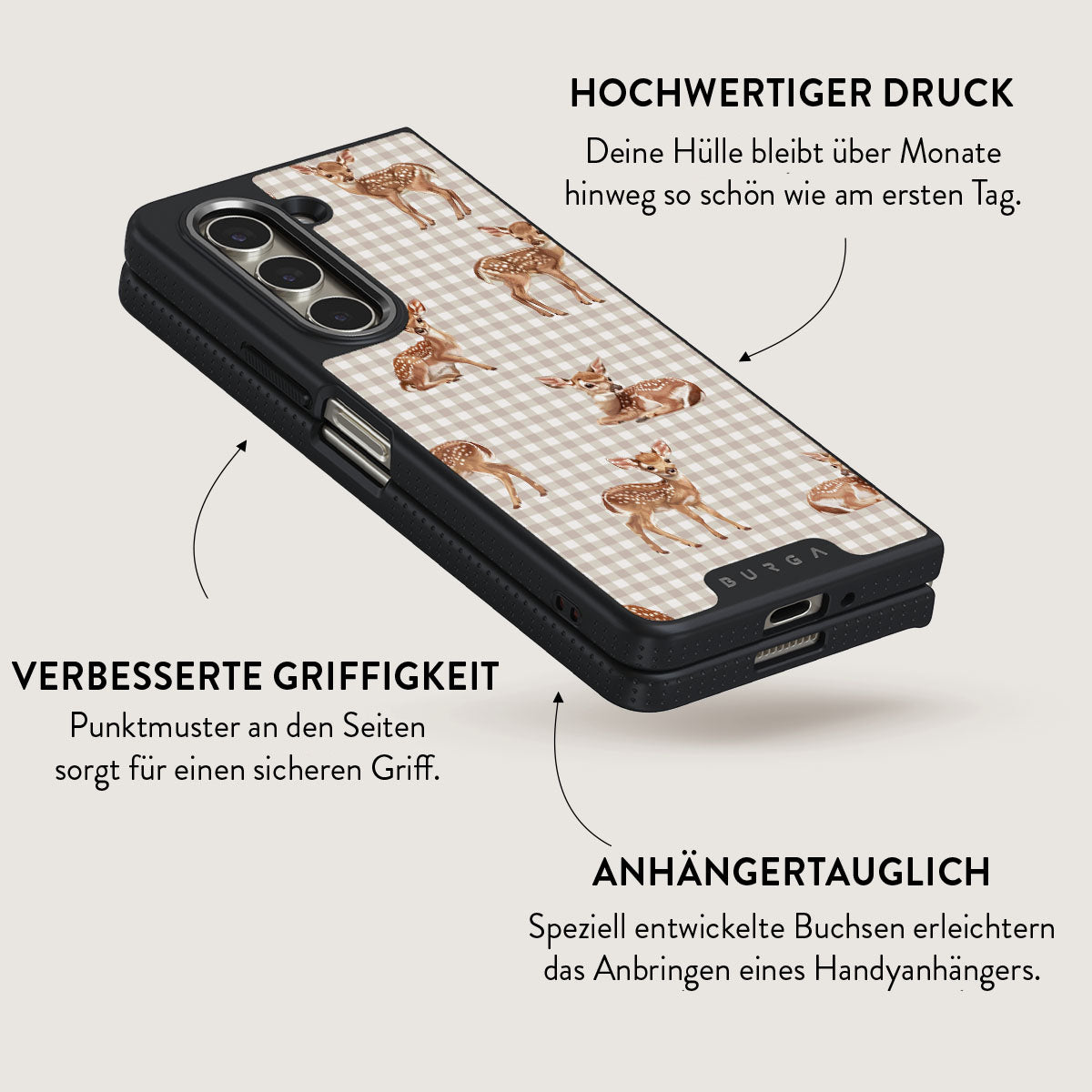 HOCHWERTIGER DRUCK

Deine Hülle bleibt über Monate hinweg so schön wie am ersten Tag.

BURGA

VERBESSERTE GRIFFIGKEIT

Punktmuster an den Seiten sorgt für einen sicheren Griff.

ANHÄNGERTAUGLICH

Speziell entwickelte Buchsen erleichtern das Anbringen eines Handyanhängers.