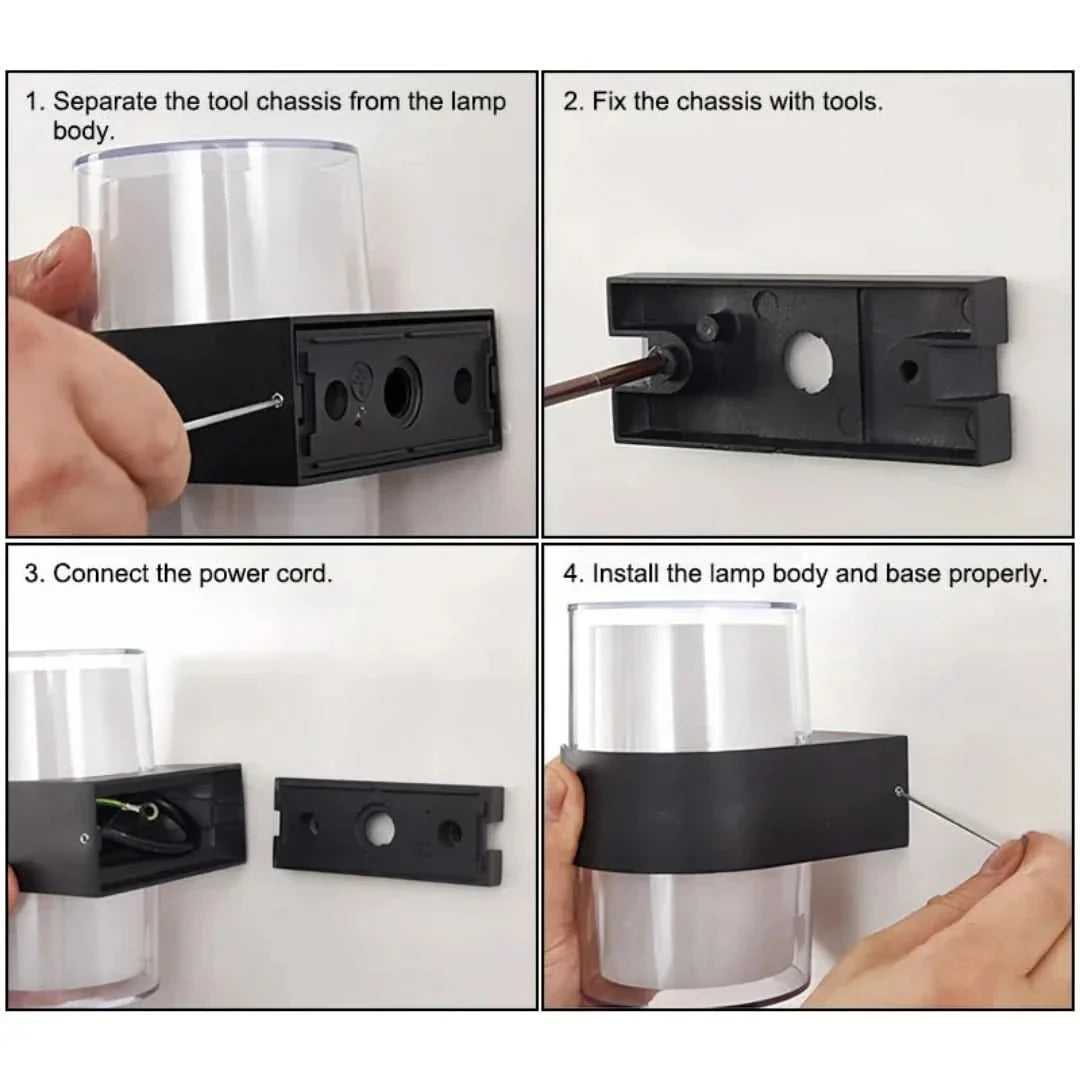 1. Separate the tool chassis from the lamp body.

2. Fix the chassis with tools.

3. Connect the power cord.

4. Install the lamp body and base properly.