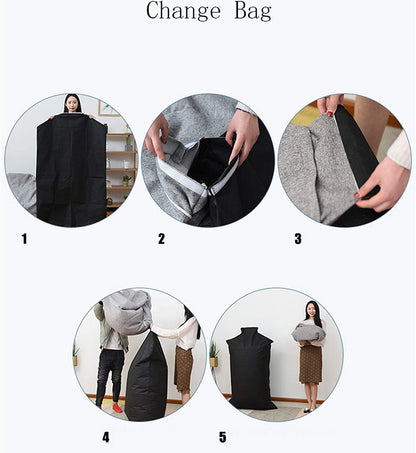 Change Bag

1

2

3

4

5