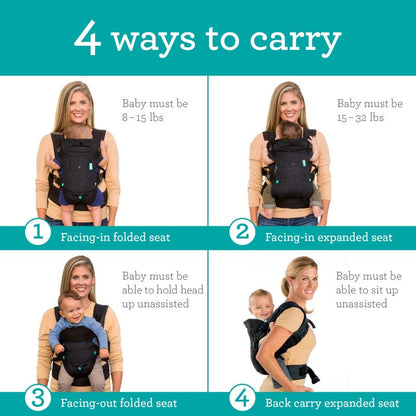 4 ways to carry

Baby must be 8 – 15 lbs

1 Facing-in folded seat

Baby must be 15 – 32 lbs

2 Facing-in expanded seat

Baby must be able to hold head up unassisted

3 Facing-out folded seat

Baby must be able to sit up unassisted

4 Back carry expanded seat