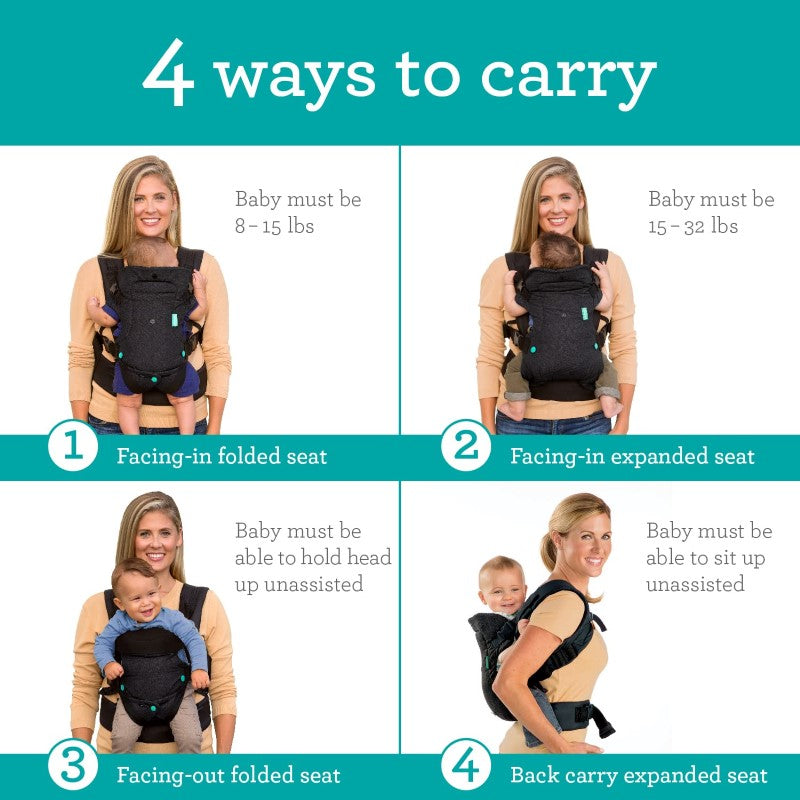 4 ways to carry

Baby must be 8 – 15 lbs

1 Facing-in folded seat

Baby must be 15 – 32 lbs

2 Facing-in expanded seat

Baby must be able to hold head up unassisted

3 Facing-out folded seat

Baby must be able to sit up unassisted

4 Back carry expanded seat