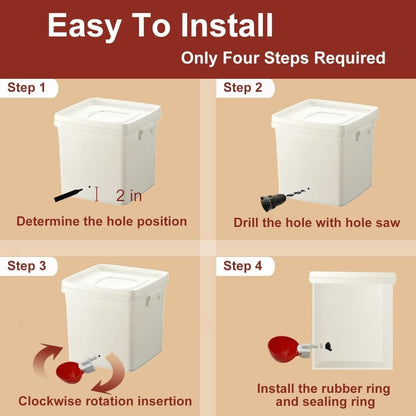 Easy To Install

Only Four Steps Required

Step 1

2 in

Determine the hole position

Step 2

Drill the hole with hole saw

Step 3

Clockwise rotation insertion

Step 4

Install the rubber ring and sealing ring