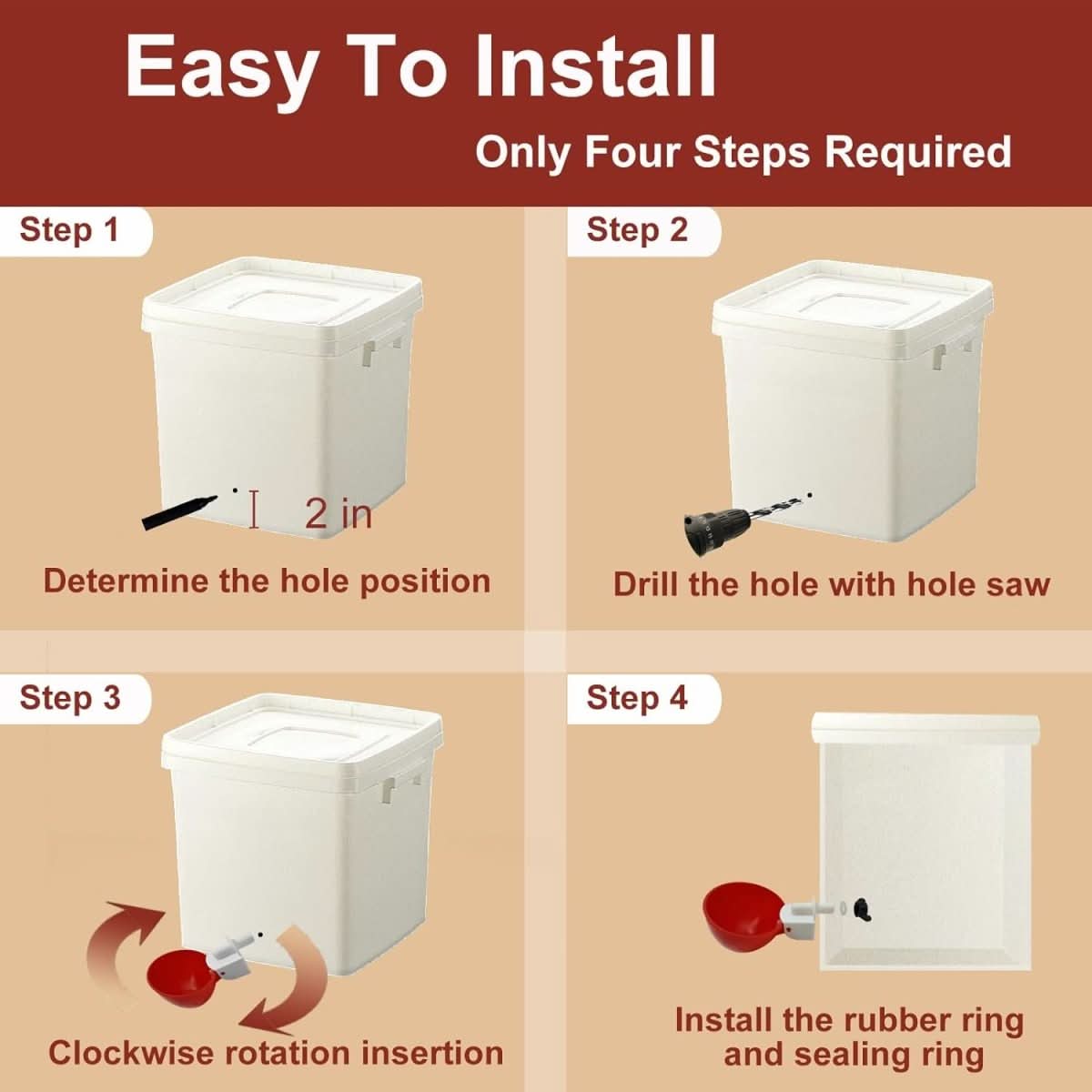 Easy To Install

Only Four Steps Required

Step 1

2 in

Determine the hole position

Step 2

Drill the hole with hole saw

Step 3

Clockwise rotation insertion

Step 4

Install the rubber ring and sealing ring