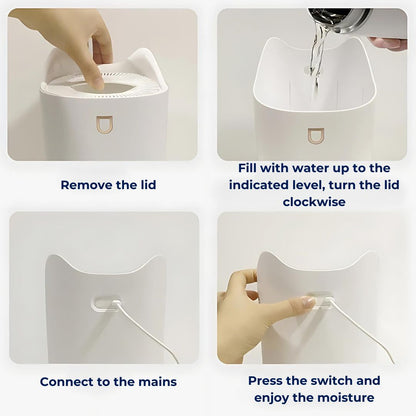 Remove the lid

Fill with water up to the indicated level, turn the lid clockwise

Connect to the mains

Press the switch and enjoy the moisture