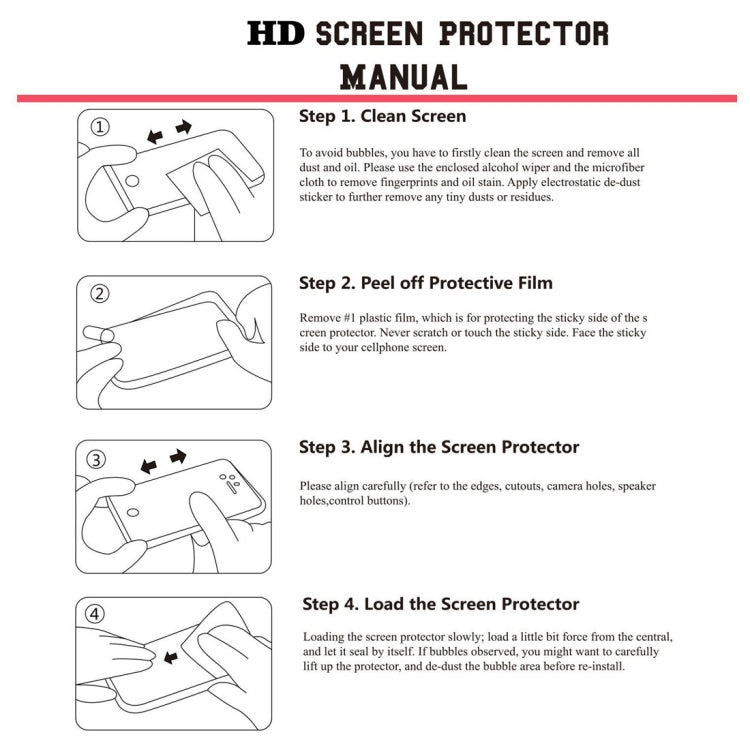 HD SCREEN PROTECTOR MANUAL

①

Step 1. Clean Screen

To avoid bubbles, you have to firstly clean the screen and remove all dust and oil. Please use the enclosed alcohol wiper and the microfiber cloth to remove fingerprints and oil stain. Apply electrostatic de-dust sticker to further remove any tiny dusts or residues.

②

Step 2. Peel off Protective Film

Remove #1 plastic film, which is for protecting the sticky side of the s creen protector. Never scratch or touch the sticky side. Face the sticky side to your cellphone screen.

③

Step 3. Align the Screen Protector

Please align carefully (refer to the edges, cutouts, camera holes, speaker holes,control buttons).

④

Step 4. Load the Screen Protector

Loading the screen protector slowly; load a little bit force from the central, and let it seal by itself. If bubbles observed, you might want to carefully lift up the protector, and de-dust the bubble area before re-install.