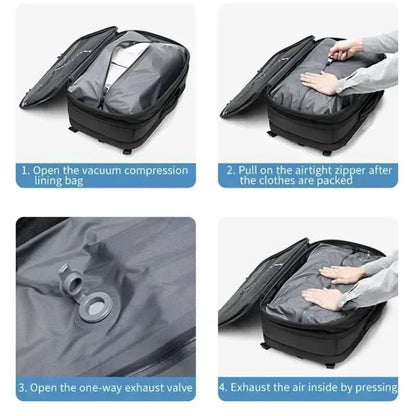 1. Open the vacuum compression lining bag

2. Pull on the airtight zipper after the clothes are packed

3. Open the one-way exhaust valve

4. Exhaust the air inside by pressing