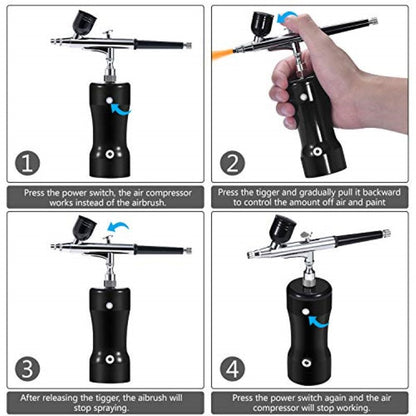 1

Press the power switch, the air compressor works instead of the airbrush.

2

Press the tigger and gradually pull it backward to control the amount off air and paint

3

After releasing the tigger, the aibrush will stop spraying.

4

Press the power switch again and the air compressor will stop working.