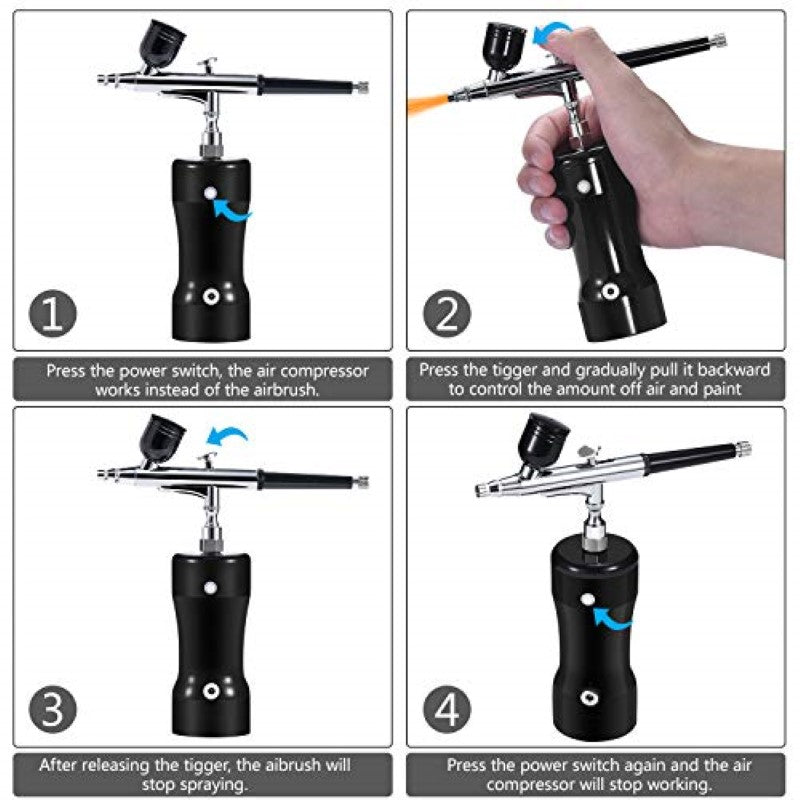 1

Press the power switch, the air compressor works instead of the airbrush.

2

Press the tigger and gradually pull it backward to control the amount off air and paint

3

After releasing the tigger, the aibrush will stop spraying.

4

Press the power switch again and the air compressor will stop working.