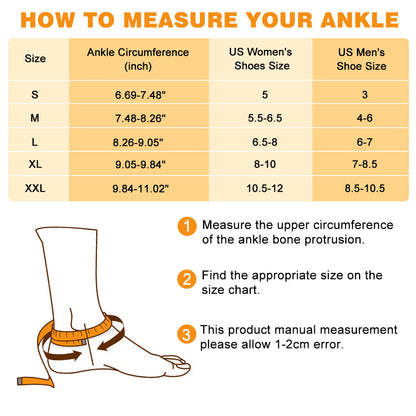 HOW TO MEASURE YOUR ANKLE

| Size | Ankle Circumference (inch) | US Women's Shoes Size | US Men's Shoe Size |
|---|---|---|---|
| S | 6.69-7.48" | 5 | 3 |
| M | 7.48-8.26" | 5.5-6.5 | 4-6 |
| L | 8.26-9.05" | 6.5-8 | 6-7 |
| XL | 9.05-9.84" | 8-10 | 7-8.5 |
| XXL | 9.84-11.02" | 10.5-12 | 8.5-10.5 |

1 Measure the upper circumference of the ankle bone protrusion.

2 Find the appropriate size on the size chart.

3 This product manual measurement please allow 1-2cm error.