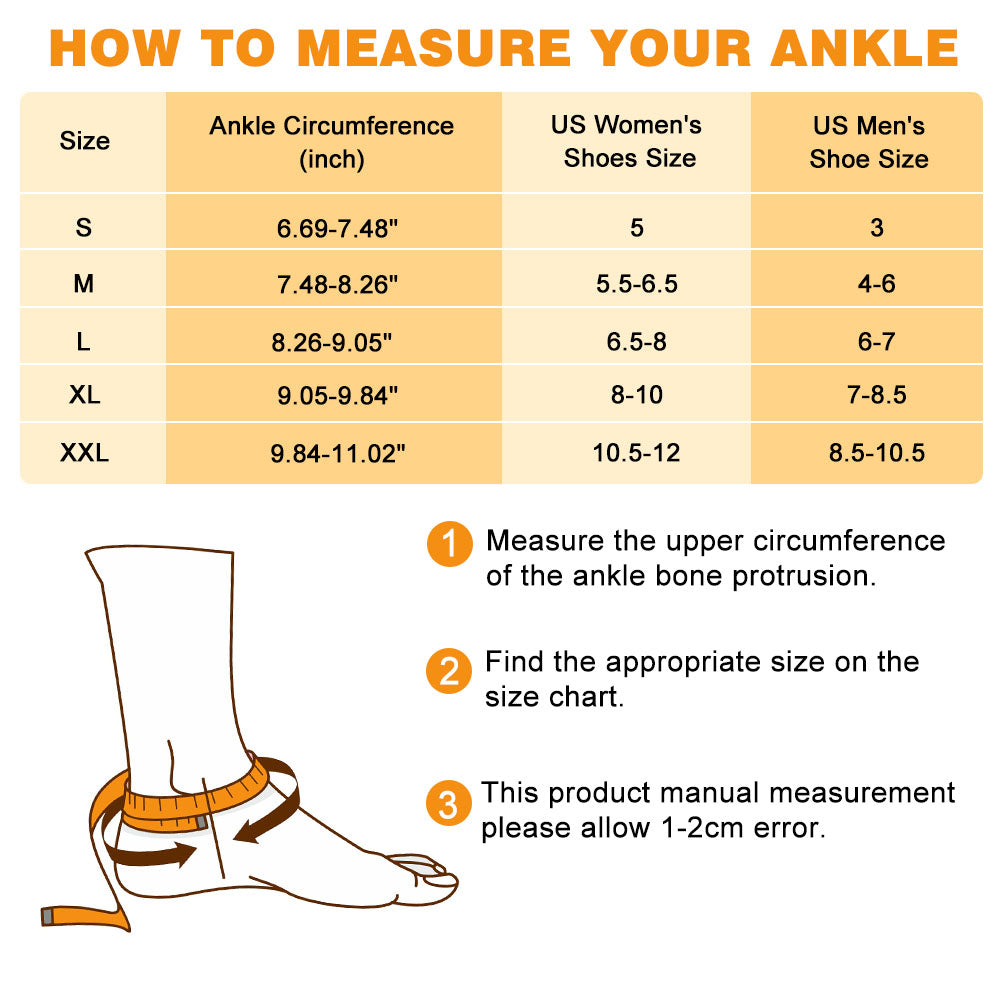 HOW TO MEASURE YOUR ANKLE

| Size | Ankle Circumference (inch) | US Women's Shoes Size | US Men's Shoe Size |
|---|---|---|---|
| S | 6.69-7.48" | 5 | 3 |
| M | 7.48-8.26" | 5.5-6.5 | 4-6 |
| L | 8.26-9.05" | 6.5-8 | 6-7 |
| XL | 9.05-9.84" | 8-10 | 7-8.5 |
| XXL | 9.84-11.02" | 10.5-12 | 8.5-10.5 |

1 Measure the upper circumference of the ankle bone protrusion.

2 Find the appropriate size on the size chart.

3 This product manual measurement please allow 1-2cm error.