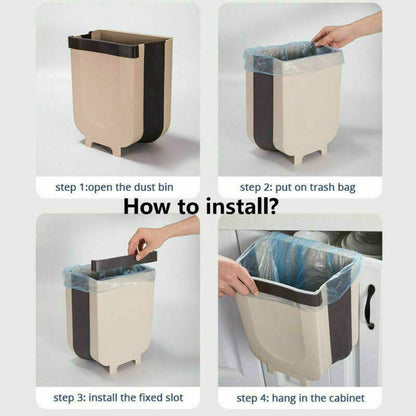 step 1:open the dust bin

step 2: put on trash bag

How to install?

step 3: install the fixed slot

step 4: hang in the cabinet