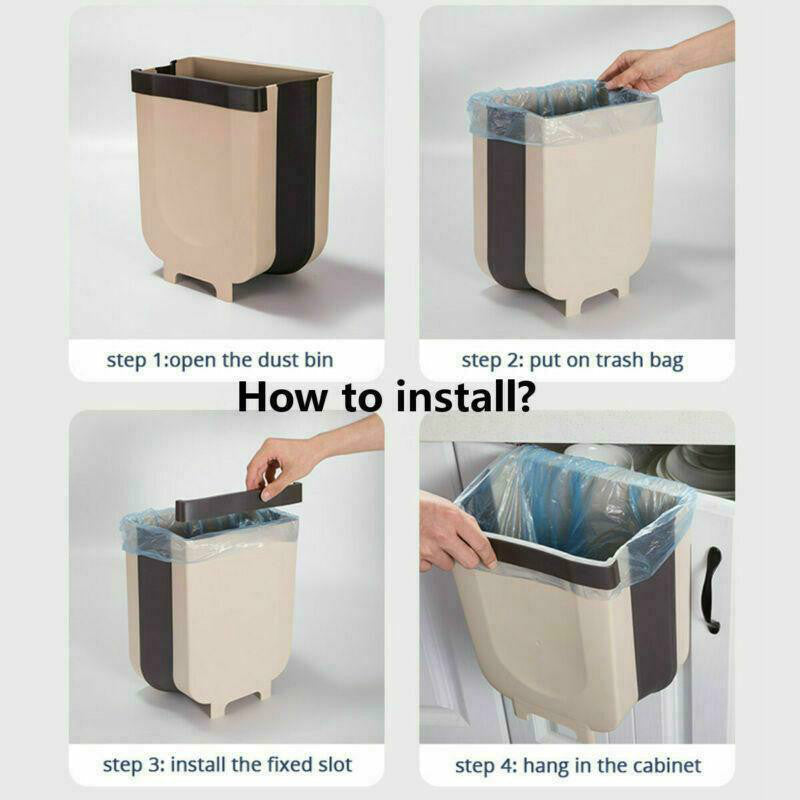 step 1:open the dust bin

step 2: put on trash bag

How to install?

step 3: install the fixed slot

step 4: hang in the cabinet