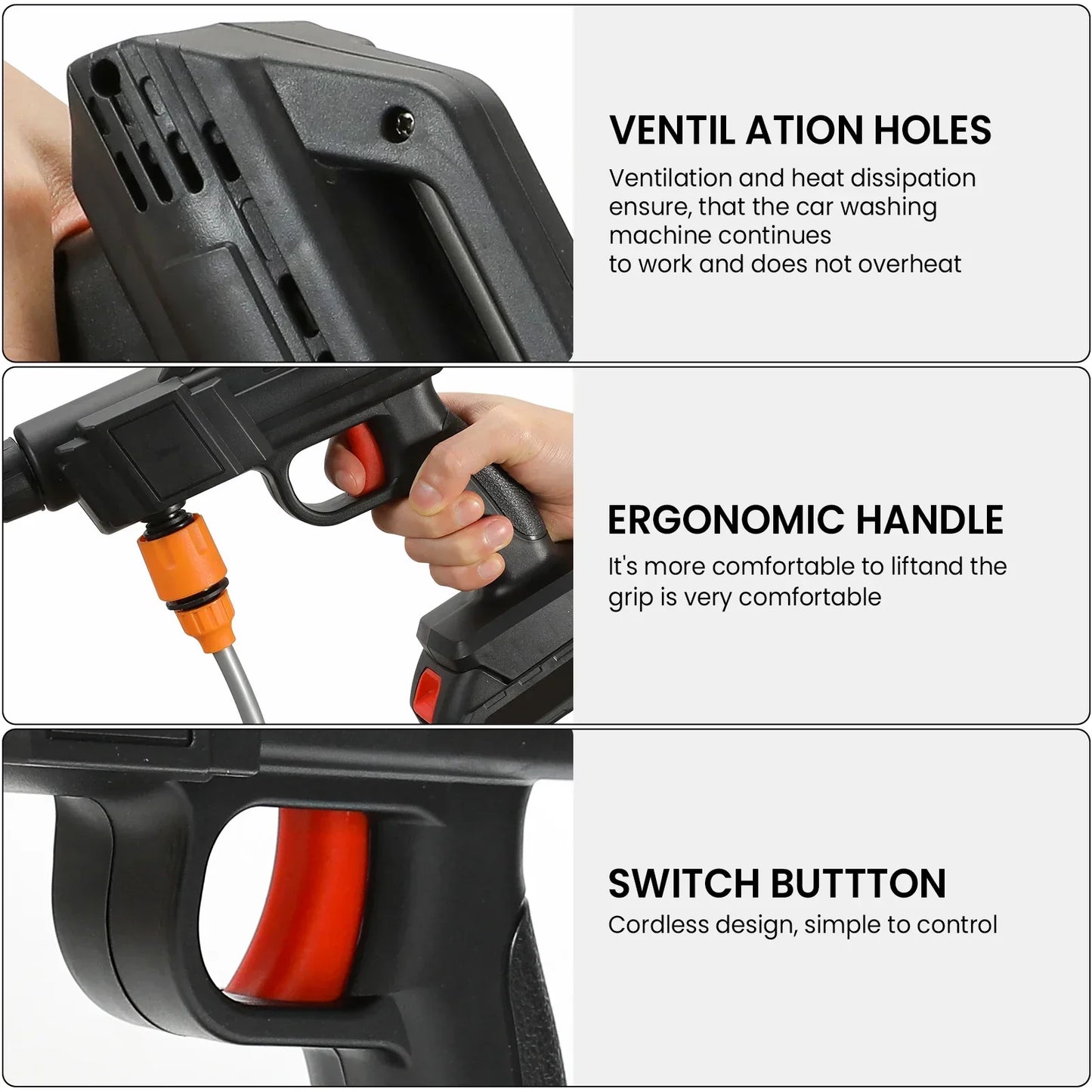 VENTIL ATION HOLES
Ventilation and heat dissipation ensure, that the car washing machine continues to work and does not overheat

ERGONOMIC HANDLE
It's more comfortable to liftand the grip is very comfortable

SWITCH BUTTTON
Cordless design, simple to control