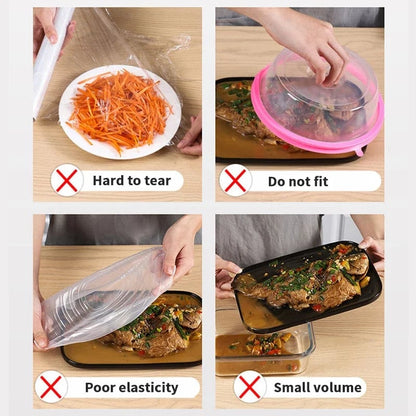 Hard to tear

Do not fit

Poor elasticity

Small volume