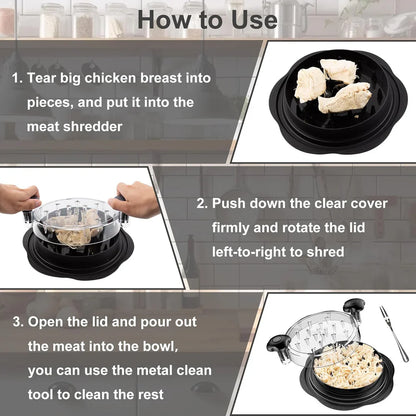 How to Use

1. Tear big chicken breast into pieces, and put it into the meat shredder

2. Push down the clear cover firmly and rotate the lid left-to-right to shred

3. Open the lid and pour out the meat into the bowl, you can use the metal clean tool to clean the rest