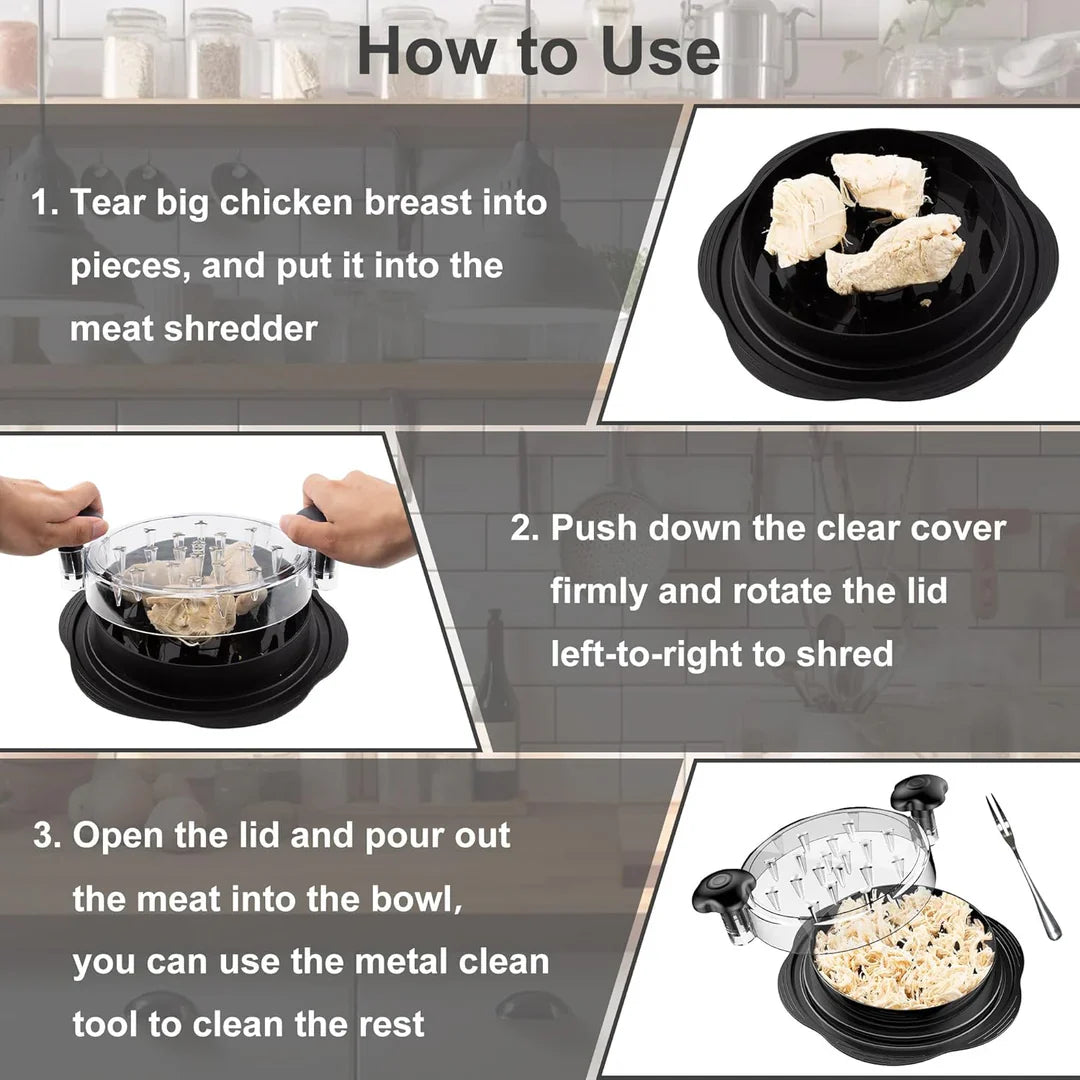 How to Use

1. Tear big chicken breast into pieces, and put it into the meat shredder

2. Push down the clear cover firmly and rotate the lid left-to-right to shred

3. Open the lid and pour out the meat into the bowl, you can use the metal clean tool to clean the rest