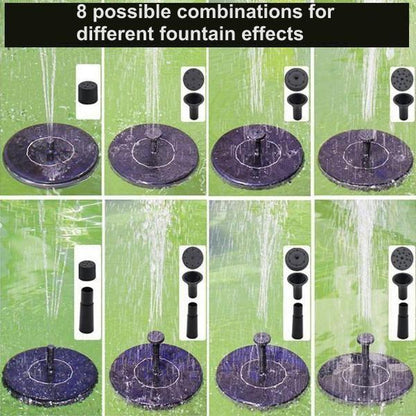 8 possible combinations for different fountain effects