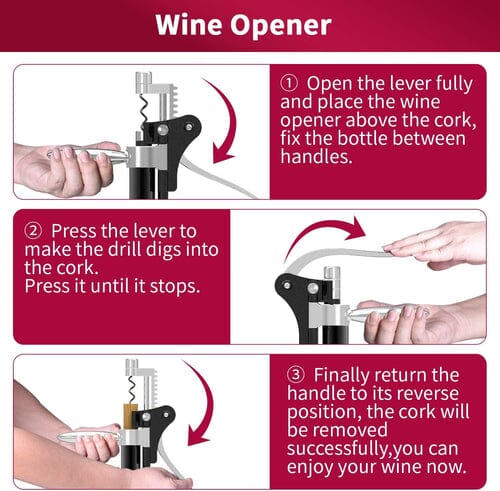 Wine Opener

① Open the lever fully and place the wine opener above the cork, fix the bottle between handles.

② Press the lever to make the drill digs into the cork.
Press it until it stops.

③ Finally return the handle to its reverse position, the cork will be removed successfully,you can enjoy your wine now.