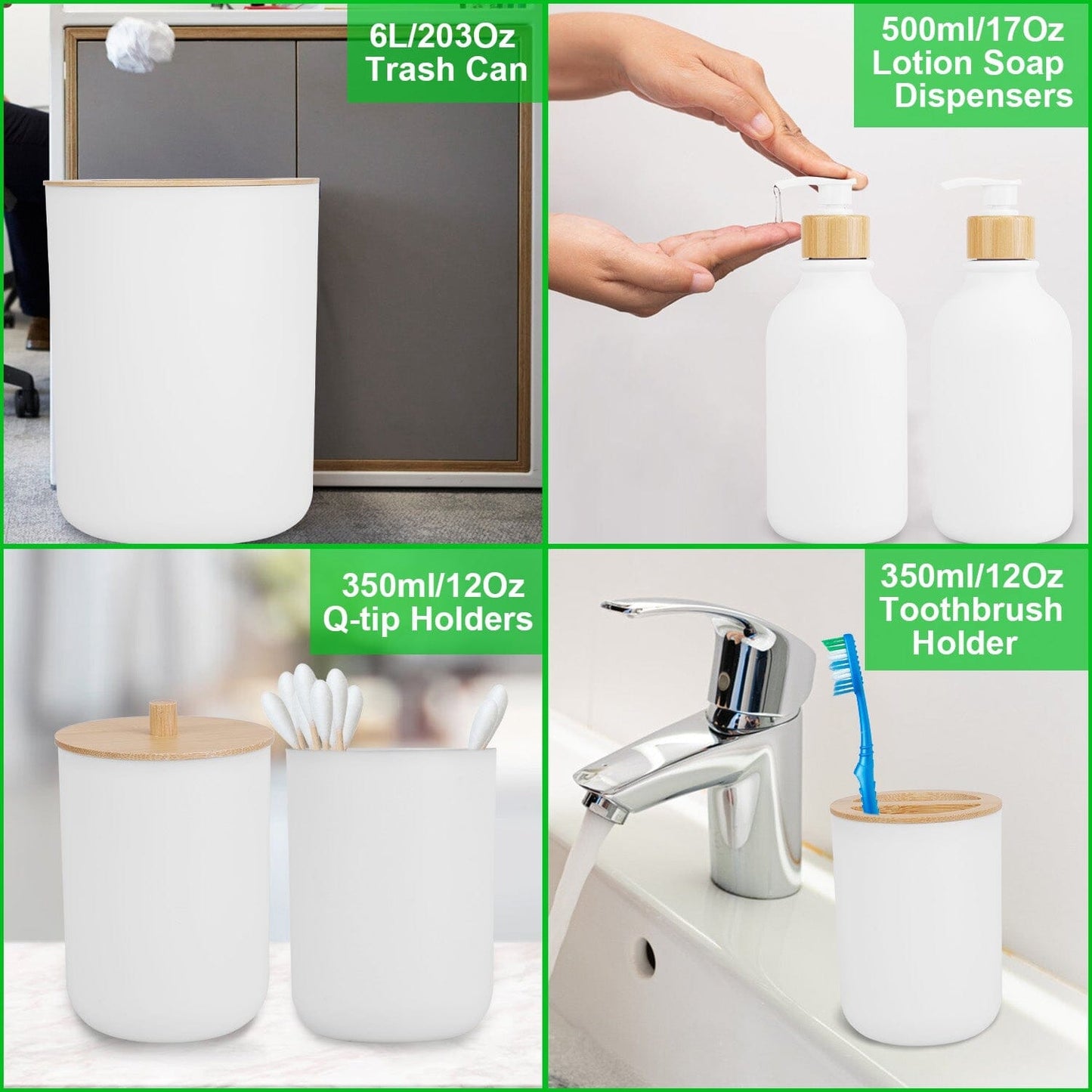 6L/203Oz
Trash Can

500ml/17Oz
Lotion Soap
Dispensers

350ml/12Oz
Q-tip Holders

350ml/12Oz
Toothbrush
Holder