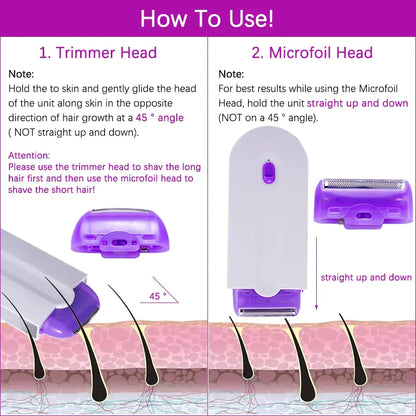 How To Use!

1. Trimmer Head

Note:
Hold the to skin and gently glide the head of the unit along skin in the opposite direction of hair growth at a 45 ° angle ( NOT straight up and down).

Attention:
Please use the trimmer head to shav the long hair first and then use the microfoil head to shave the short hair!

45 °

2. Microfoil Head

Note:
For best results while using the Microfoil Head, hold the unit straight up and down (NOT on a 45 ° angle).

straight up and down