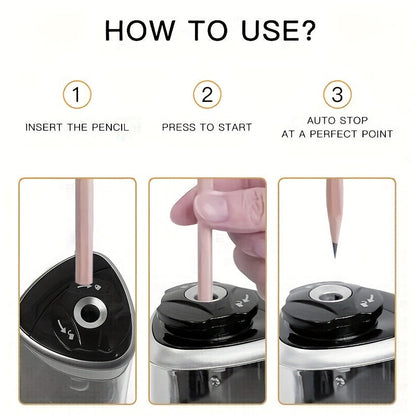 HOW TO USE?

1
INSERT THE PENCIL

2
PRESS TO START

3
AUTO STOP
AT A PERFECT POINT