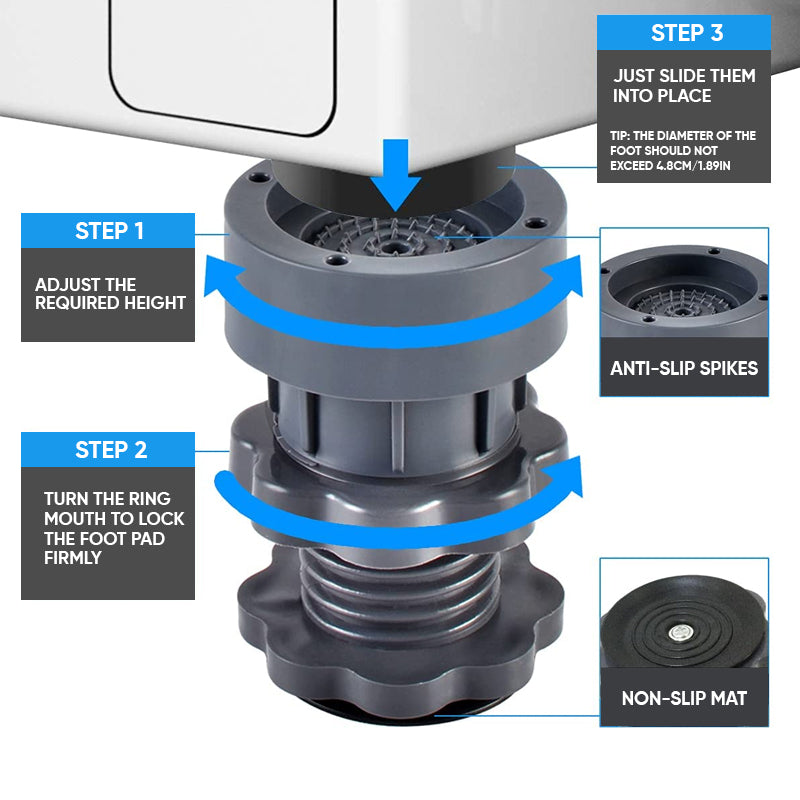 STEP 3

JUST SLIDE THEM INTO PLACE

TIP: THE DIAMETER OF THE FOOT SHOULD NOT EXCEED 4.8CM/1.89IN

STEP 1

ADJUST THE REQUIRED HEIGHT

ANTI-SLIP SPIKES

STEP 2

TURN THE RING MOUTH TO LOCK THE FOOT PAD FIRMLY

NON-SLIP MAT