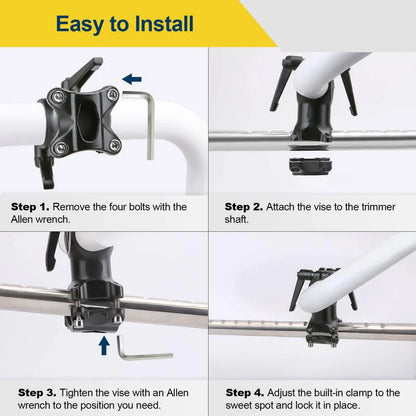 Easy to Install

Step 1. Remove the four bolts with the Allen wrench.

Step 2. Attach the vise to the trimmer shaft.

Step 3. Tighten the vise with an Allen wrench to the position you need.

Step 4. Adjust the built-in clamp to the sweet spot and lock it in place.