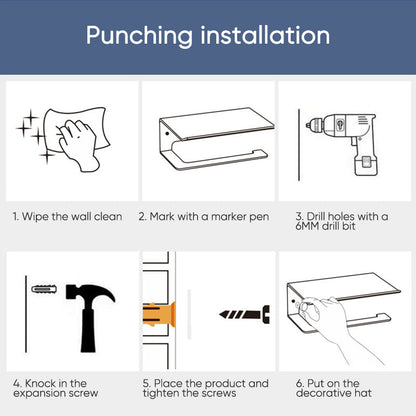 Punching installation

1. Wipe the wall clean

2. Mark with a marker pen

3. Drill holes with a 6MM drill bit

4. Knock in the expansion screw

5. Place the product and tighten the screws

6. Put on the decorative hat