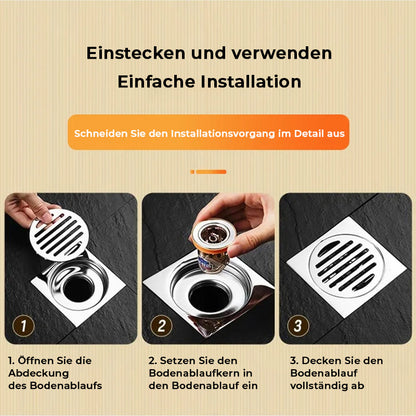 Einstecken und verwenden
Einfache Installation

Schneiden Sie den Installationsvorgang im Detail aus

1

2

3

1. Öffnen Sie die Abdeckung des Bodenablaufs

2. Setzen Sie den Bodenablaufkern in den Bodenablauf ein

3. Decken Sie den Bodenablauf vollständig ab