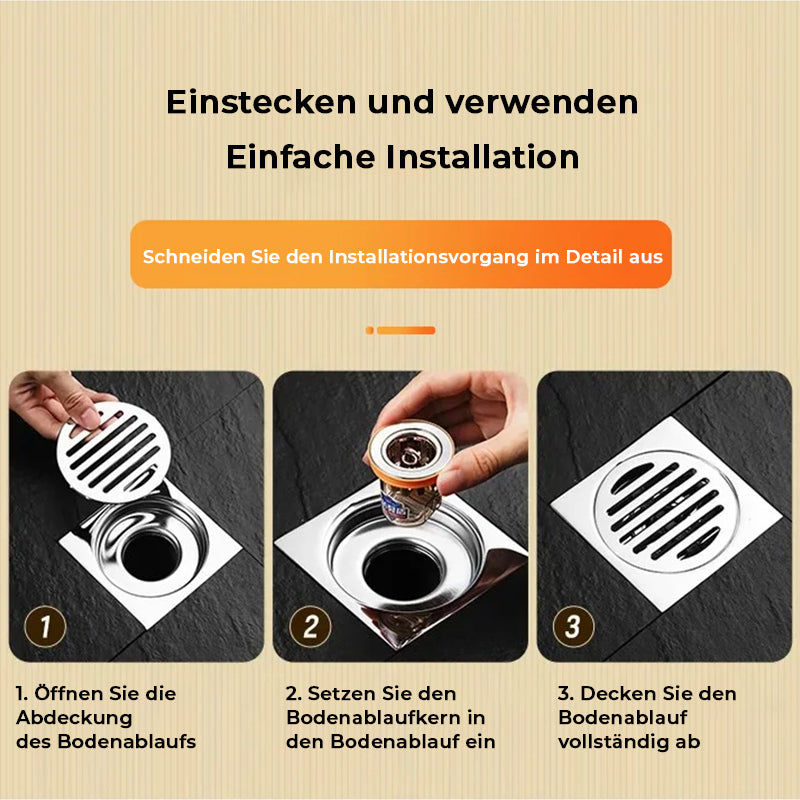 Einstecken und verwenden
Einfache Installation

Schneiden Sie den Installationsvorgang im Detail aus

1

2

3

1. Öffnen Sie die Abdeckung des Bodenablaufs

2. Setzen Sie den Bodenablaufkern in den Bodenablauf ein

3. Decken Sie den Bodenablauf vollständig ab